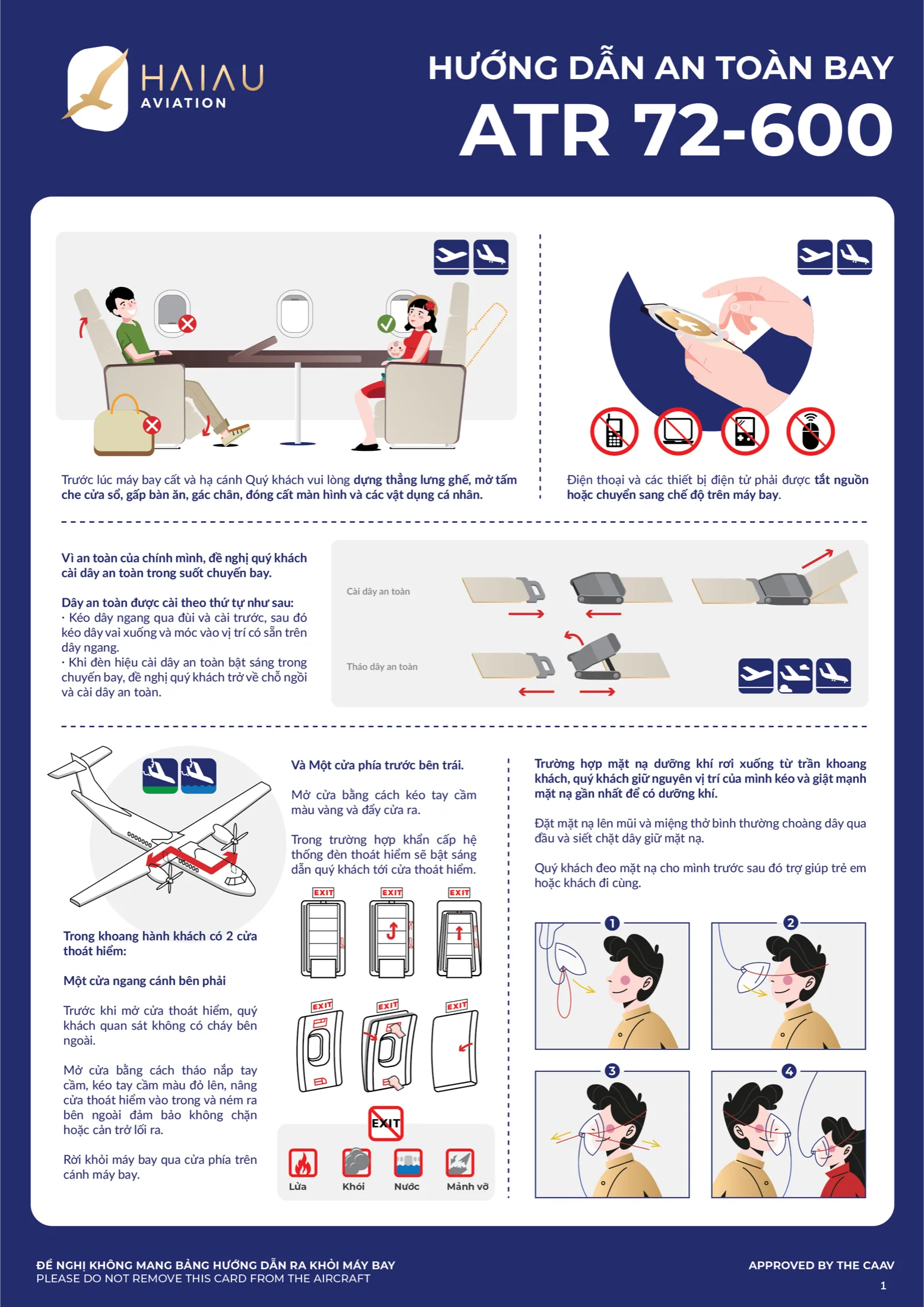 HAIAU
AVIATION

HƯỚNG DẪN AN TOÀN BAY
ATR 72-600

Trước lúc máy bay cất và hạ cánh Quý khách vui lòng dựng thẳng lưng ghế, mở tấm che cửa sổ, gấp bàn ăn, gác chân, đóng cất màn hình và các vật dụng cá nhân.

Điện thoại và các thiết bị điện tử phải được tắt nguồn hoặc chuyển sang chế độ trên máy bay.

Vì an toàn của chính mình, đề nghị quý khách cài dây an toàn trong suốt chuyến bay.

Dây an toàn được cài theo thứ tự như sau:
· Kéo dây ngang qua đùi và cài trước, sau đó kéo dây vai xuống và móc vào vị trí có sẵn trên dây ngang.
· Khi đèn hiệu cài dây an toàn bật sáng trong chuyến bay, đề nghị quý khách trở về chỗ ngồi và cài dây an toàn.

Cài dây an toàn

Tháo dây an toàn

Trong khoang hành khách có 2 cửa thoát hiểm:

Một cửa ngang cánh bên phải

Trước khi mở cửa thoát hiểm, quý khách quan sát không có cháy bên ngoài.

Mở cửa bằng cách tháo nắp tay cầm, kéo tay cầm màu đỏ lên, nâng cửa thoát hiểm vào trong và ném ra bên ngoài đảm bảo không chặn hoặc cản trở lối ra.

Rời khỏi máy bay qua cửa phía trên cánh máy bay.

Và Một cửa phía trước bên trái.

Mở cửa bằng cách kéo tay cầm màu vàng và đẩy cửa ra.

Trong trường hợp khẩn cấp hệ thống đèn thoát hiểm sẽ bật sáng dẫn quý khách tới cửa thoát hiểm.

EXIT
EXIT
EXIT
EXIT
EXIT
EXIT
EXIT

Lửa
Khói
Nước
Mảnh vỡ

Trường hợp mặt nạ dưỡng khí rơi xuống từ trần khoang khách, quý khách giữ nguyên vị trí của mình kéo và giật mạnh mặt nạ gần nhất để có dưỡng khí.

Đặt mặt nạ lên mũi và miệng thở bình thường choàng dây qua đầu và siết chặt dây giữ mặt nạ.

Quý khách đeo mặt nạ cho mình trước sau đó trợ giúp trẻ em hoặc khách đi cùng.

1
2
3
4

ĐỀ NGHỊ KHÔNG MANG BẢNG HƯỚNG DẪN RA KHỎI MÁY BAY
PLEASE DO NOT REMOVE THIS CARD FROM THE AIRCRAFT

APPROVED BY THE CAAV
1